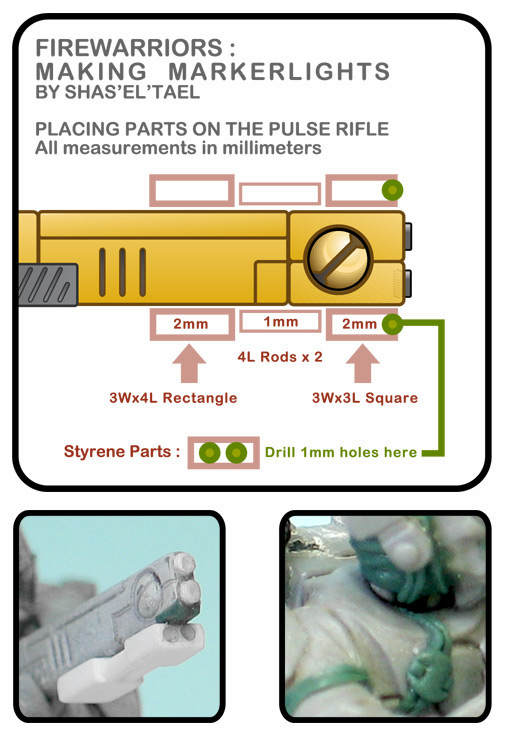 FIREWARRIORS :
MAKING MARKERLIGHTS
BY SHAS'EL'TAEL

PLACING PARTS ON THE PULSE RIFLE
All measurements in millimeters

2mm
1mm
2mm

4L Rods x 2

3Wx4L Rectangle

3Wx3L Square

Styrene Parts :

Drill 1mm holes here