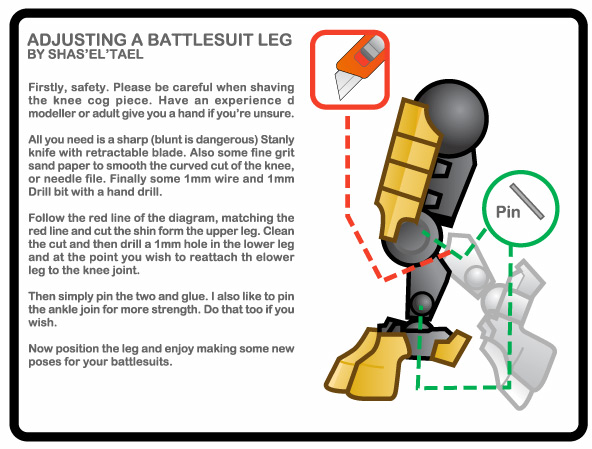 ADJUSTING A BATTLESUIT LEG
BY SHAS'EL'TAEL

Firstly, safety. Please be careful when shaving the knee cog piece. Have an experience d modeller or adult give you a hand if you're unsure.

All you need is a sharp (blunt is dangerous) Stanly knife with retractable blade. Also some fine grit sand paper to smooth the curved cut of the knee, or needle file. Finally some 1mm wire and 1mm Drill bit with a hand drill.

Follow the red line of the diagram, matching the red line and cut the shin form the upper leg. Clean the cut and then drill a 1mm hole in the lower leg and at the point you wish to reattach th elower leg to the knee joint.

Then simply pin the two and glue. I also like to pin the ankle join for more strength. Do that too if you wish.

Now position the leg and enjoy making some new poses for your battlesuits.

Pin