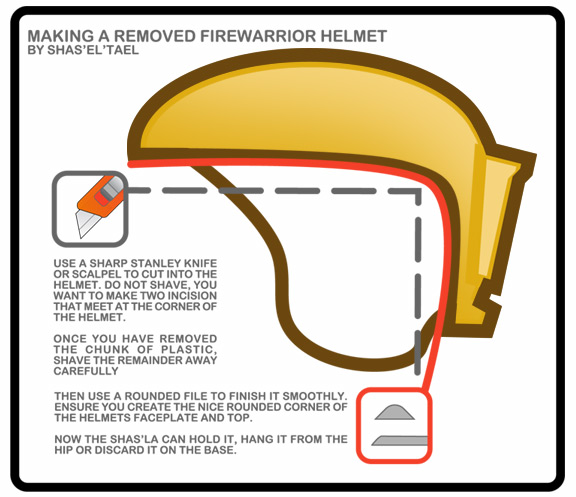 MAKING A REMOVED FIREWARRIOR HELMET
BY SHAS'EL'TAEL

USE A SHARP STANLEY KNIFE OR SCALPEL TO CUT INTO THE HELMET. DO NOT SHAVE, YOU WANT TO MAKE TWO INCISION THAT MEET AT THE CORNER OF THE HELMET.

ONCE YOU HAVE REMOVED THE CHUNK OF PLASTIC, SHAVE THE REMAINDER AWAY CAREFULLY

THEN USE A ROUNDED FILE TO FINISH IT SMOOTHLY. ENSURE YOU CREATE THE NICE ROUNDED CORNER OF THE HELMETS FACEPLATE AND TOP.

NOW THE SHAS'LA CAN HOLD IT, HANG IT FROM THE HIP OR DISCARD IT ON THE BASE.